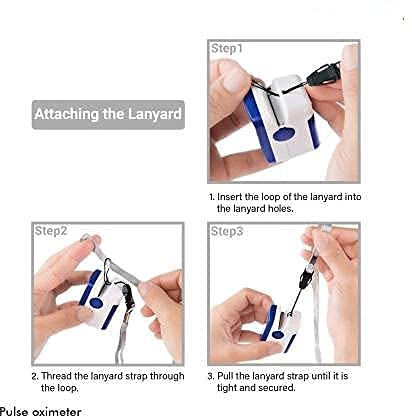 Attaching the Lanyard

Step1

1. Insert the loop of the lanyard into the lanyard holes.

Step2

2. Thread the lanyard strap through the loop.

Step3

3. Pull the lanyard strap until it is tight and secured.

Pulse oximeter