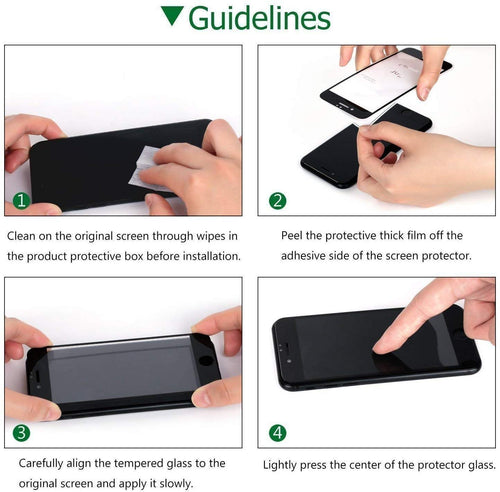 Guidelines

1

Clean on the original screen through wipes in the product protective box before installation.

2

Peel the protective thick film off the adhesive side of the screen protector.

3

Carefully align the tempered glass to the original screen and apply it slowly.

4

Lightly press the center of the protector glass.