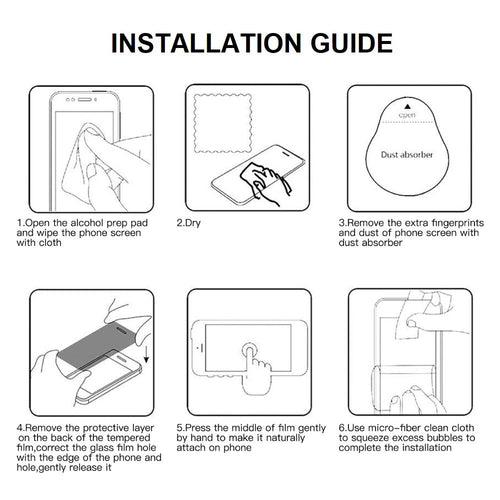 INSTALLATION GUIDE

1.Open the alcohol prep pad and wipe the phone screen with cloth

2.Dry

open

Dust absorber

3.Remove the extra fingerprints and dust of phone screen with dust absorber

4.Remove the protective layer on the back of the tempered film,correct the glass film hole with the edge of the phone and hole,gently release it

5.Press the middle of film gently by hand to make it naturally attach on phone

6.Use micro-fiber clean cloth to squeeze excess bubbles to complete the installation