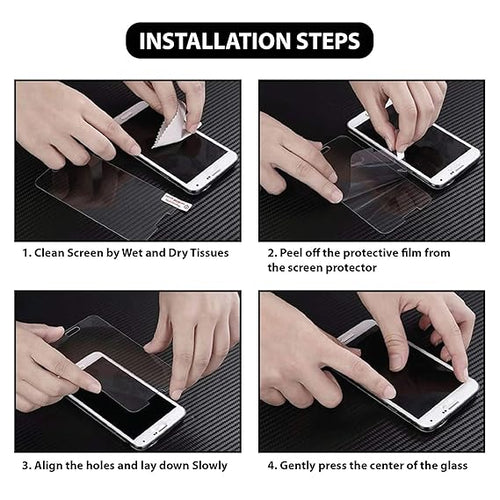 INSTALLATION STEPS

1. Clean Screen by Wet and Dry Tissues

2. Peel off the protective film from the screen protector

3. Align the holes and lay down Slowly

4. Gently press the center of the glass