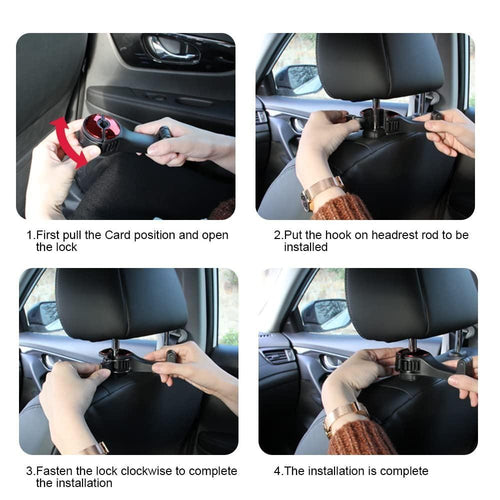 1.First pull the Card position and open the lock

2.Put the hook on headrest rod to be installed

3.Fasten the lock clockwise to complete the installation

4.The installation is complete