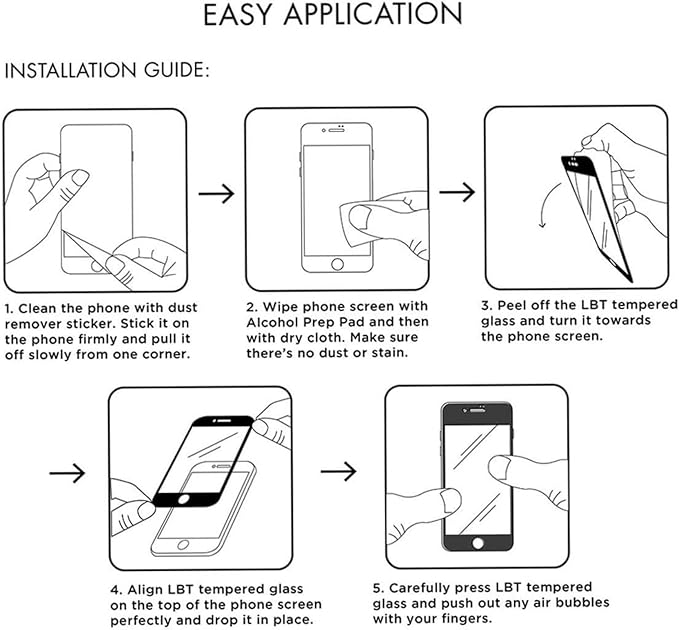 EASY APPLICATION

INSTALLATION GUIDE:

1. Clean the phone with dust remover sticker. Stick it on the phone firmly and pull it off slowly from one corner.

2. Wipe phone screen with Alcohol Prep Pad and then with dry cloth. Make sure there's no dust or stain.

3. Peel off the LBT tempered glass and turn it towards the phone screen.

4. Align LBT tempered glass on the top of the phone screen perfectly and drop it in place.

5. Carefully press LBT tempered glass and push out any air bubbles with your fingers.