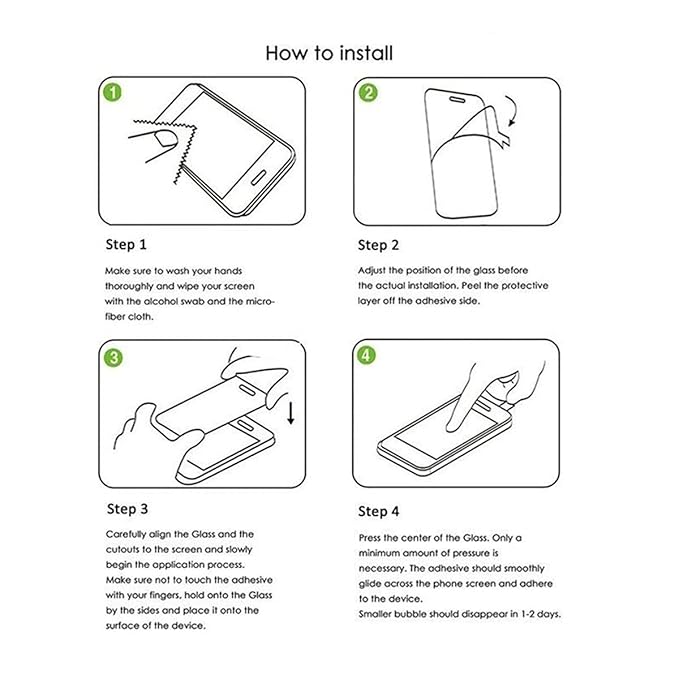 How to install

1

Step 1

Make sure to wash your hands thoroughly and wipe your screen with the alcohol swab and the microfiber cloth.

2

Step 2

Adjust the position of the glass before the actual installation. Peel the protective layer off the adhesive side.

3

Step 3

Carefully align the Glass and the cutouts to the screen and slowly begin the application process. Make sure not to touch the adhesive with your fingers, hold onto the Glass by the sides and place it onto the surface of the device.

4

Step 4

Press the center of the Glass. Only a minimum amount of pressure is necessary. The adhesive should smoothly glide across the phone screen and adhere to the device.
Smaller bubble should disappear in 1-2 days.