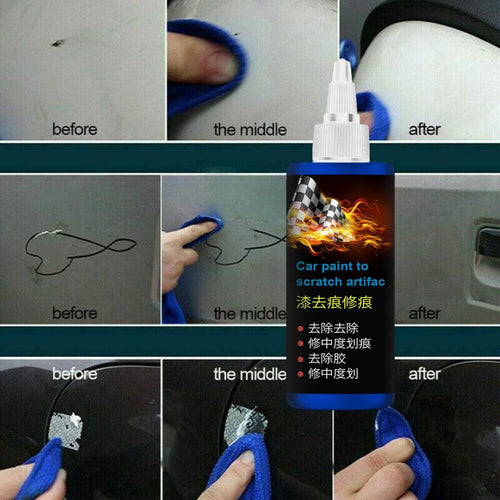 before

the middle

after

before

the middle

after

before

the middle

after

Car paint to scratch artifac

漆去痕修痕

去除去除
修中度划痕
去除胶
修中度划