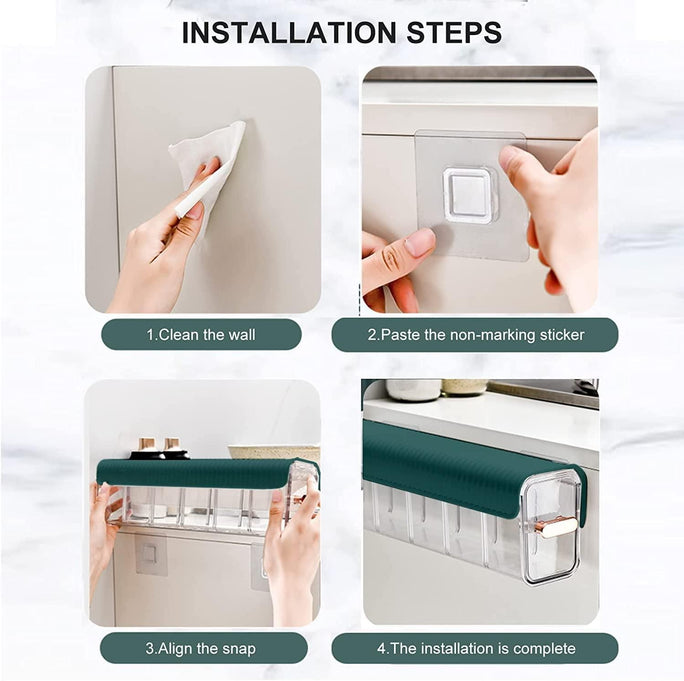 INSTALLATION STEPS

1.Clean the wall

2.Paste the non-marking sticker

3.Align the snap

4.The installation is complete