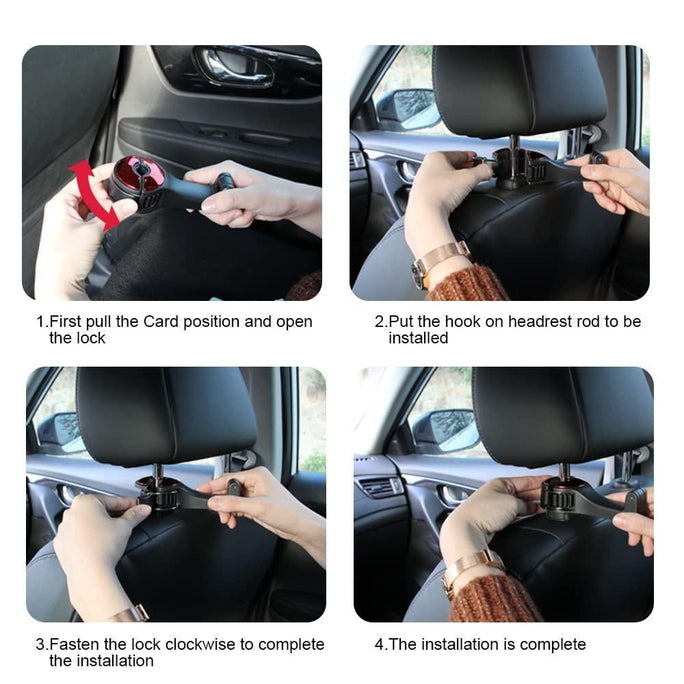 1.First pull the Card position and open the lock

2.Put the hook on headrest rod to be installed

3.Fasten the lock clockwise to complete the installation

4.The installation is complete