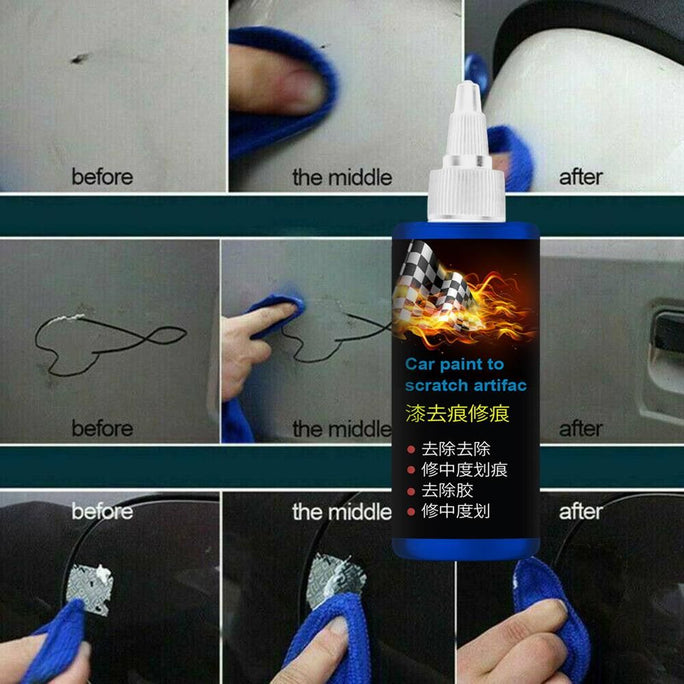 before
the middle
after

before
the middle
after

before
the middle
after

Car paint to scratch artifac
漆去痕修痕
去除去除
修中度划痕
去除胶
修中度划